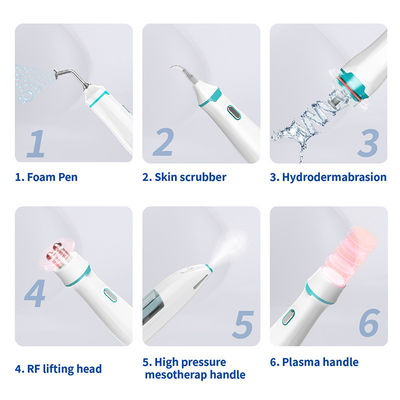 1

1. Foam Pen

2

2. Skin scrubber

3

3. Hydrodermabrasion

4

4. RF lifting head

5

5. High pressure mesotherap handle

6

6. Plasma handle